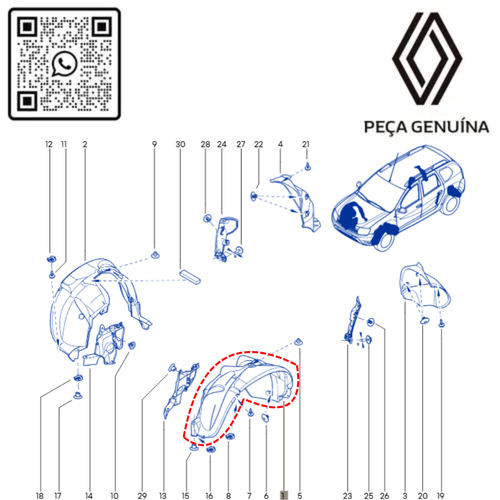 PEÇA GENUÍNA

12 11 2 9 30 28 24 27 22 4 21

18 17 14 10 29 13 15 16 8 7 6 1 5 23 25 26 3 20 19